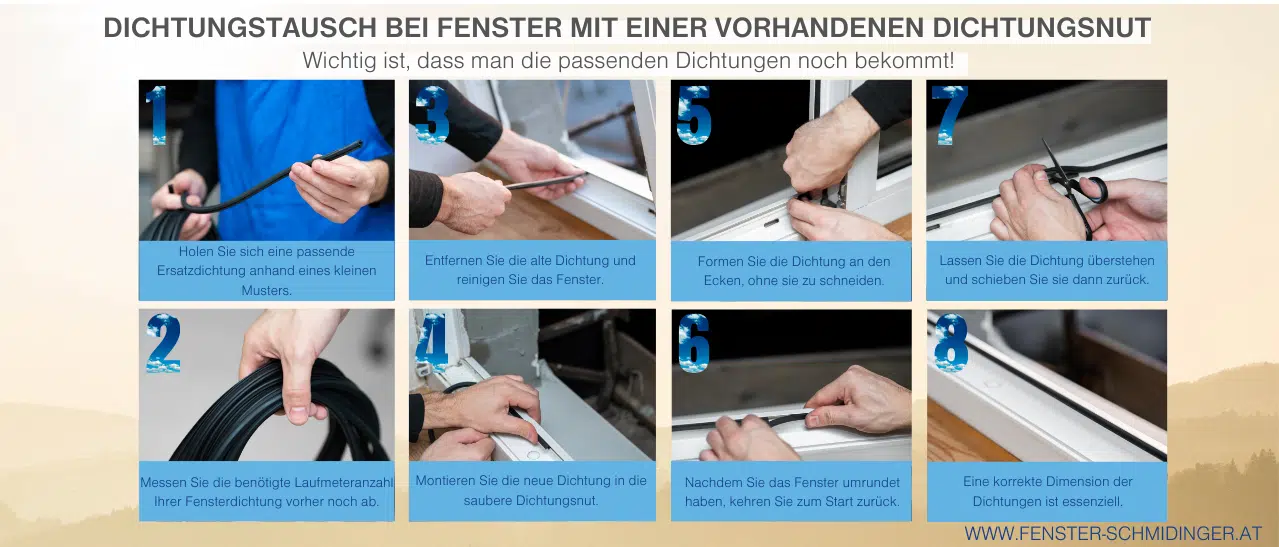 DICHTUNGSTAUSCH BEI FENSTER MIT EINER VORHANDENEN DICHTUNGSNUT

Wichtig ist, dass man die passenden Dichtungen noch bekommt!

1

Holen Sie sich eine passende Ersatzdichtung anhand eines kleinen Musters.

3

Entfernen Sie die alte Dichtung und reinigen Sie das Fenster.

5

Formen Sie die Dichtung an den Ecken, ohne sie zu schneiden.

7

Lassen Sie die Dichtung überstehen und schieben Sie sie dann zurück.

2

Messen Sie die benötigte Laufmeteranzahl Ihrer Fensterdichtung vorher noch ab.

4

Montieren Sie die neue Dichtung in die saubere Dichtungsnut.

6

Nachdem Sie das Fenster umrundet haben, kehren Sie zum Start zurück.

8

Eine korrekte Dimension der Dichtungen ist essenziell.

WWW.FENSTER-SCHMIDINGER.AT